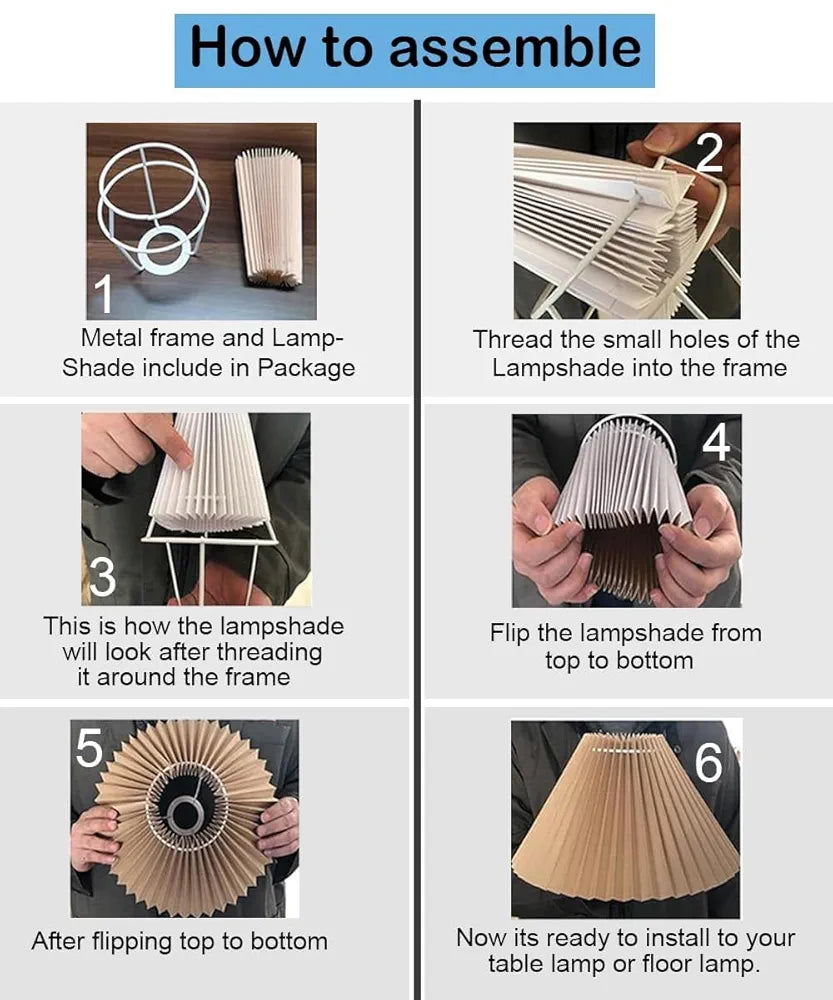 How to assemble

1

Metal frame and Lamp-Shade include in Package

2

Thread the small holes of the Lampshade into the frame

3

This is how the lampshade will look after threading it around the frame

4

Flip the lampshade from top to bottom

5

After flipping top to bottom

6

Now its ready to install to your table lamp or floor lamp.