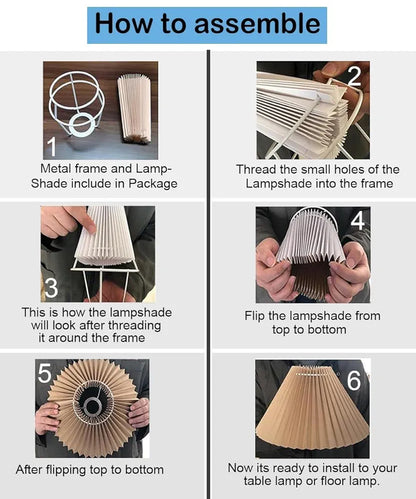 How to assemble

1

Metal frame and Lamp-Shade include in Package

2

Thread the small holes of the Lampshade into the frame

3

This is how the lampshade will look after threading it around the frame

4

Flip the lampshade from top to bottom

5

After flipping top to bottom

6

Now its ready to install to your table lamp or floor lamp.