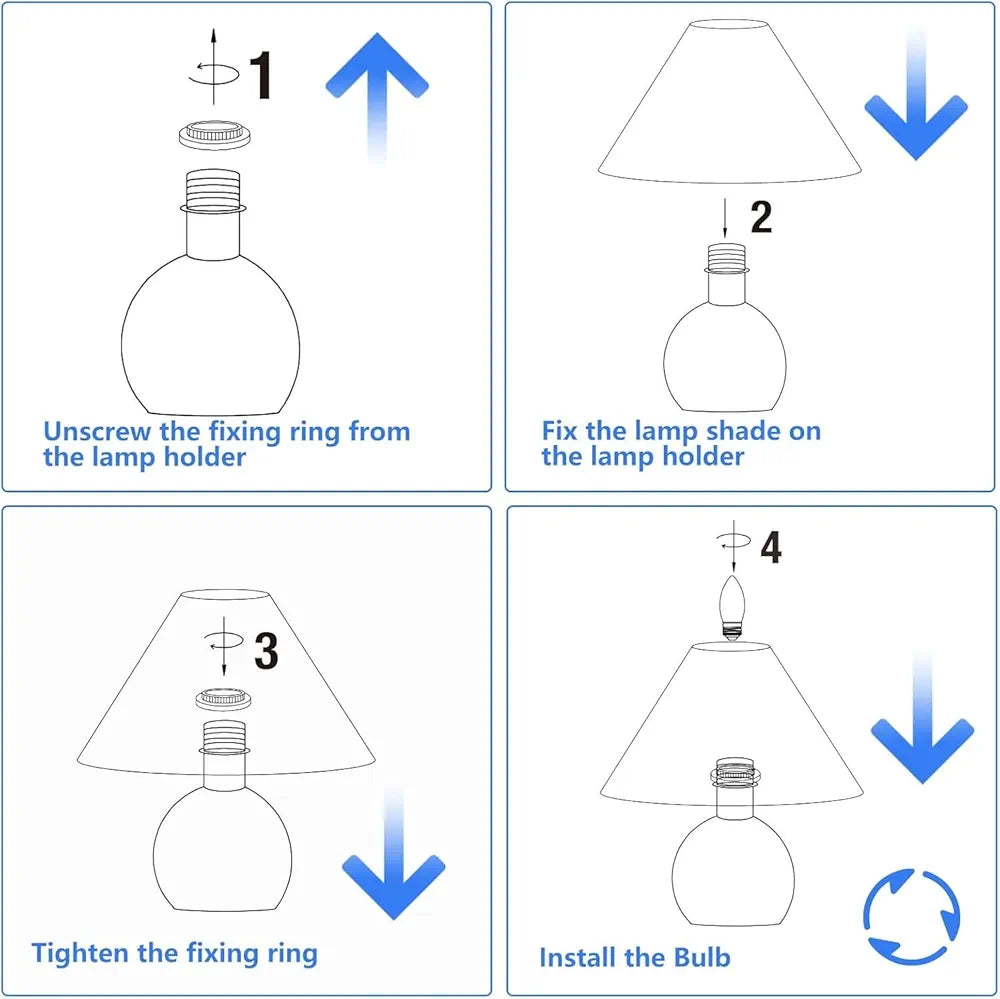 1

Unscrew the fixing ring from the lamp holder

2

Fix the lamp shade on the lamp holder

3

Tighten the fixing ring

4

Install the Bulb